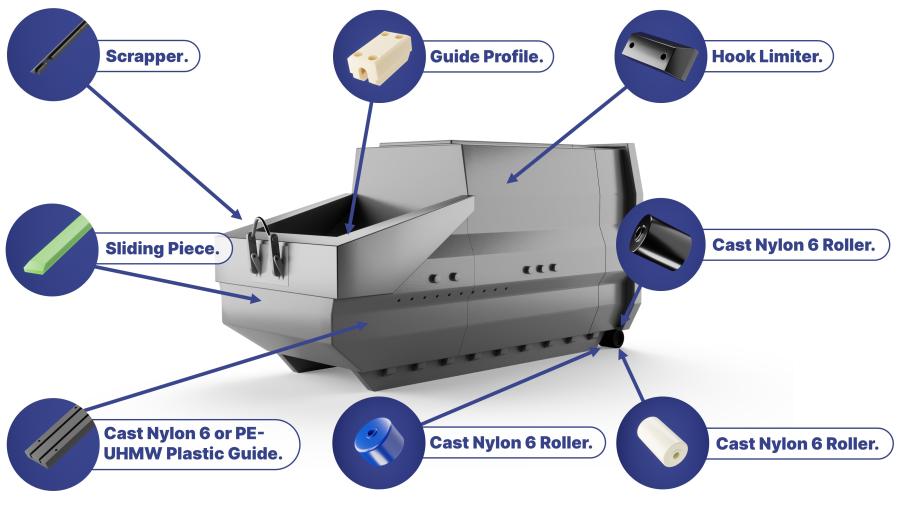 Scrapper.

Guide Profile.

Hook Limiter.

Sliding Piece.

Cast Nylon 6 Roller.

Cast Nylon 6 or PE-UHMW Plastic Guide.

Cast Nylon 6 Roller.

Cast Nylon 6 Roller.